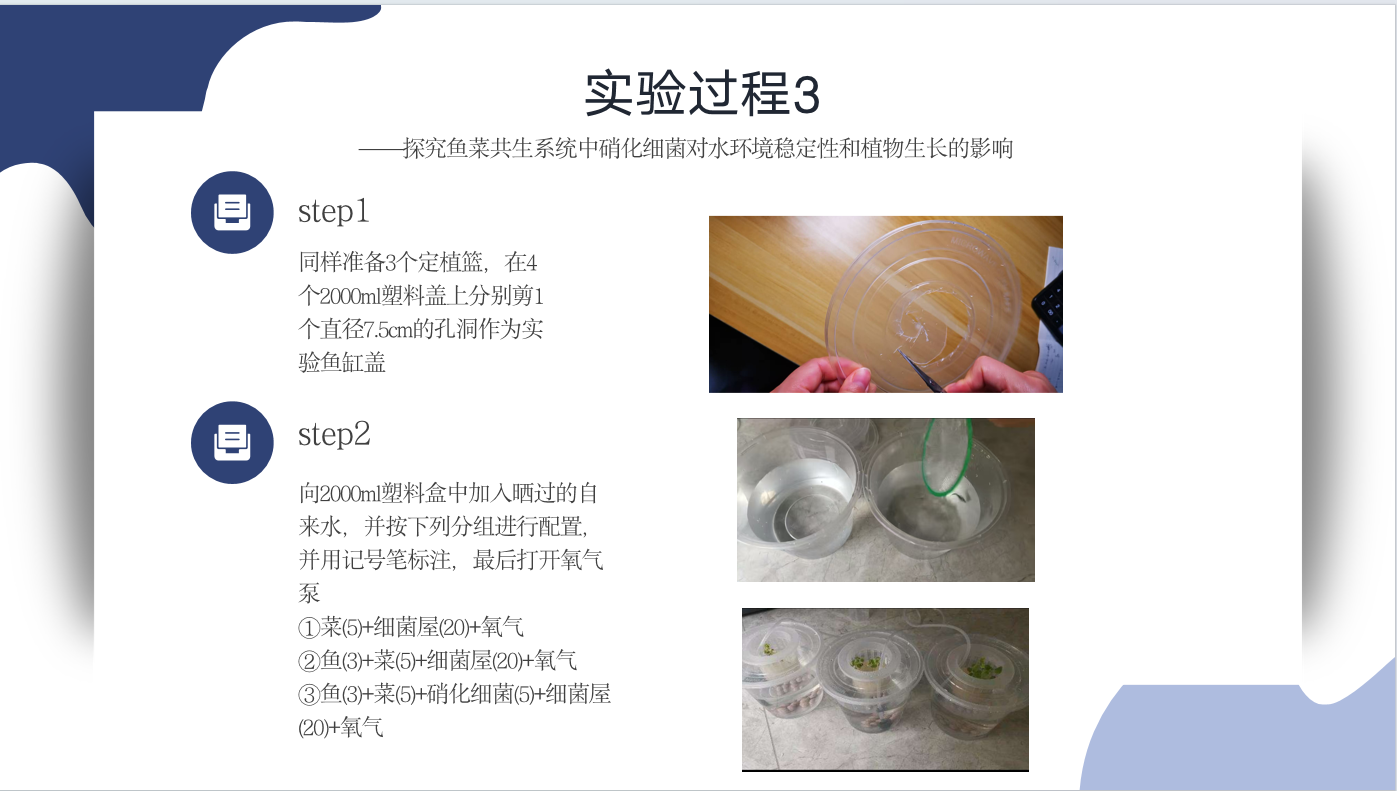 实验过程3

——探究鱼菜共生系统中硝化细菌对水环境稳定性和植物生长的影响

step1

同样准备3个定植篮，在4个2000ml塑料盖上分别剪1个直径7.5cm的孔洞作为实验鱼缸盖

step2

向2000ml塑料盒中加入晒过的自来水，并按下列分组进行配置，并用记号笔标注，最后打开氧气泵
①菜(5)+细菌屋(20)+氧气
②鱼(3)+菜(5)+细菌屋(20)+氧气
③鱼(3)+菜(5)+硝化细菌(5)+细菌屋(20)+氧气