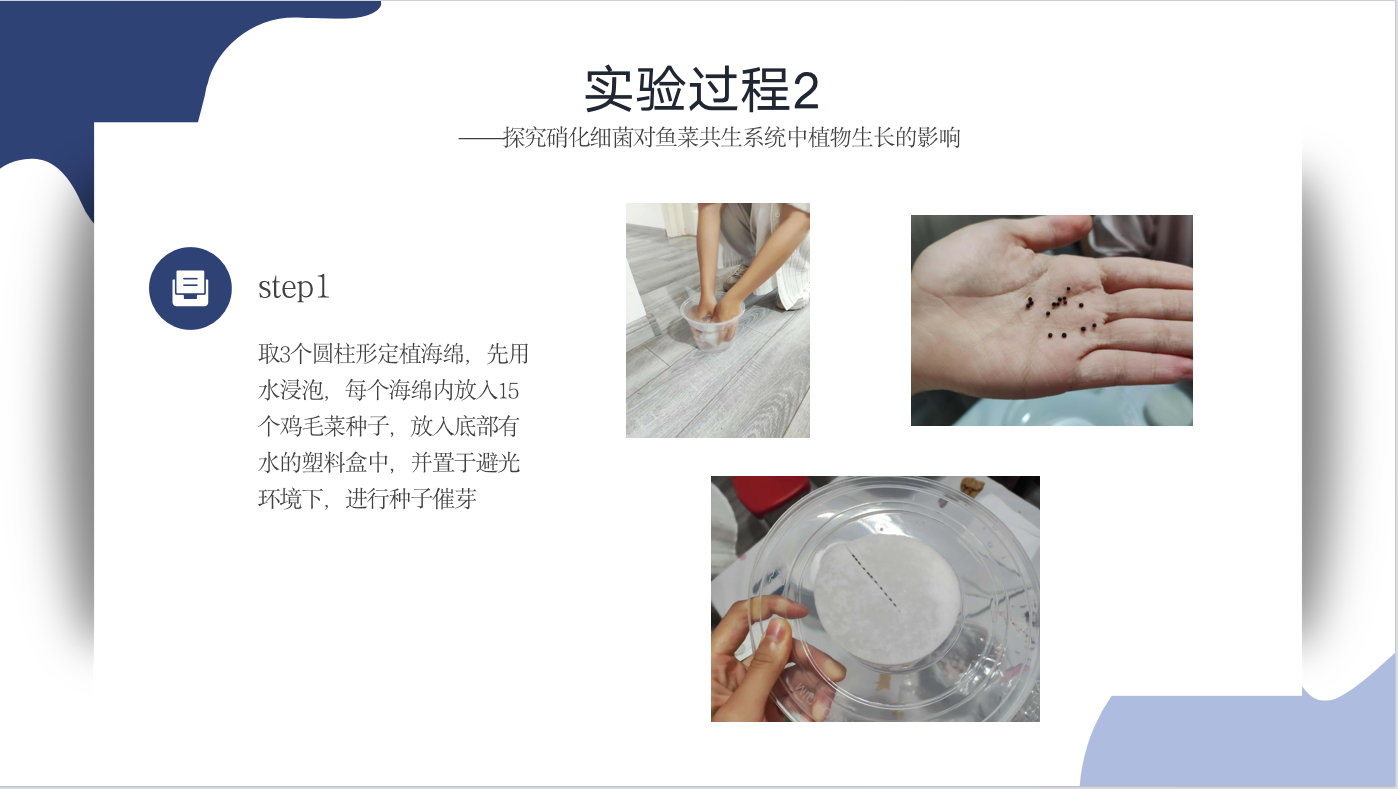 实验过程2

——探究硝化细菌对鱼菜共生系统中植物生长的影响

step1

取3个圆柱形定植海绵，先用水浸泡，每个海绵内放入15个鸡毛菜种子，放入底部有水的塑料盒中，并置于避光环境下，进行种子催芽