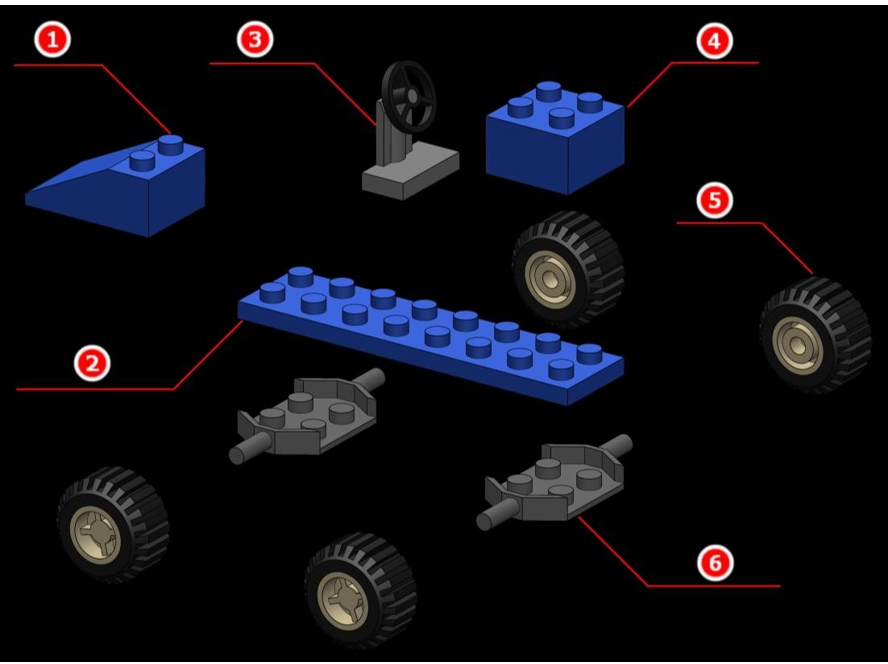 1
3
4
5
2
6