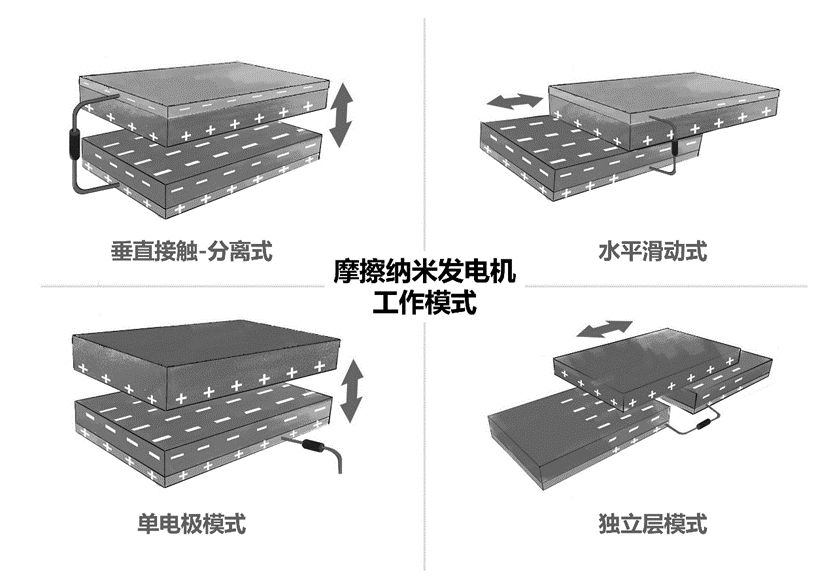 垂直接触-分离式

水平滑动式

摩擦纳米发电机
工作模式

单电极模式

独立层模式